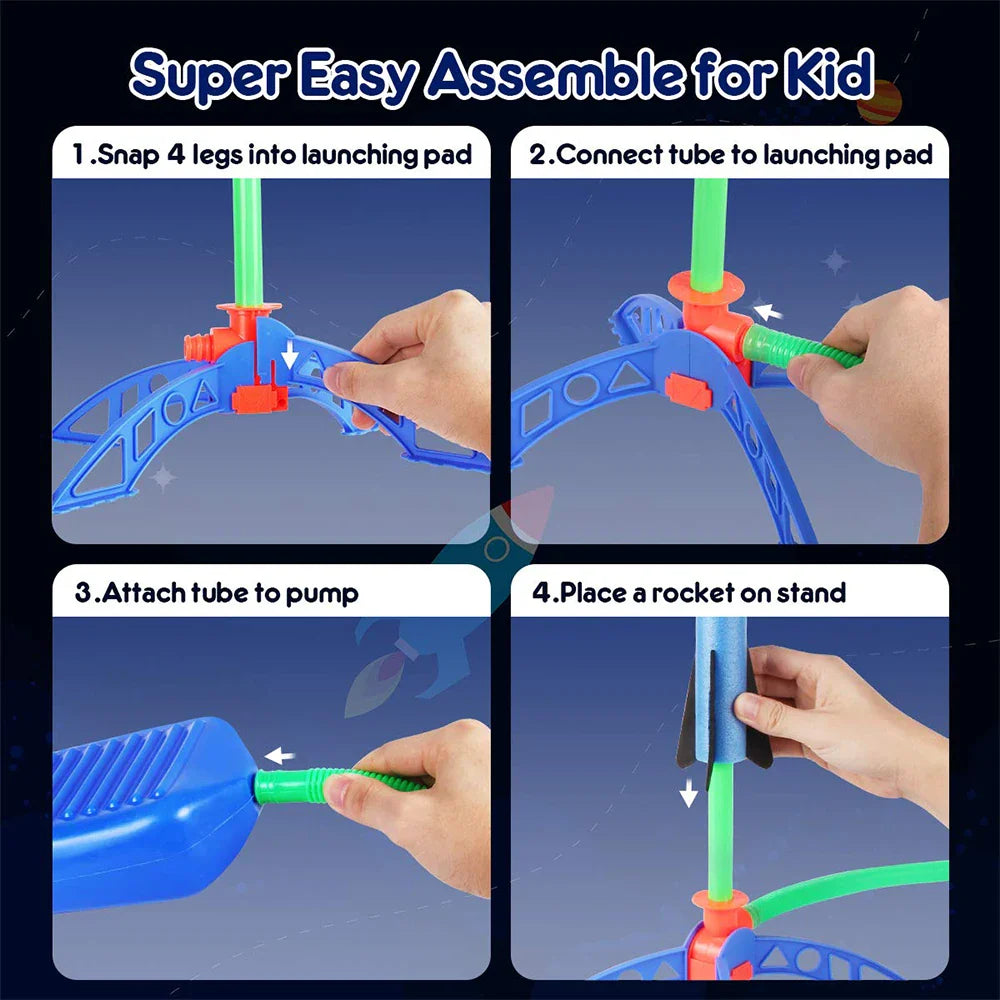 Super Easy Assemble for Kid

1.Snap 4 legs into launching pad

2.Connect tube to launching pad

3.Attach tube to pump

4.Place a rocket on stand